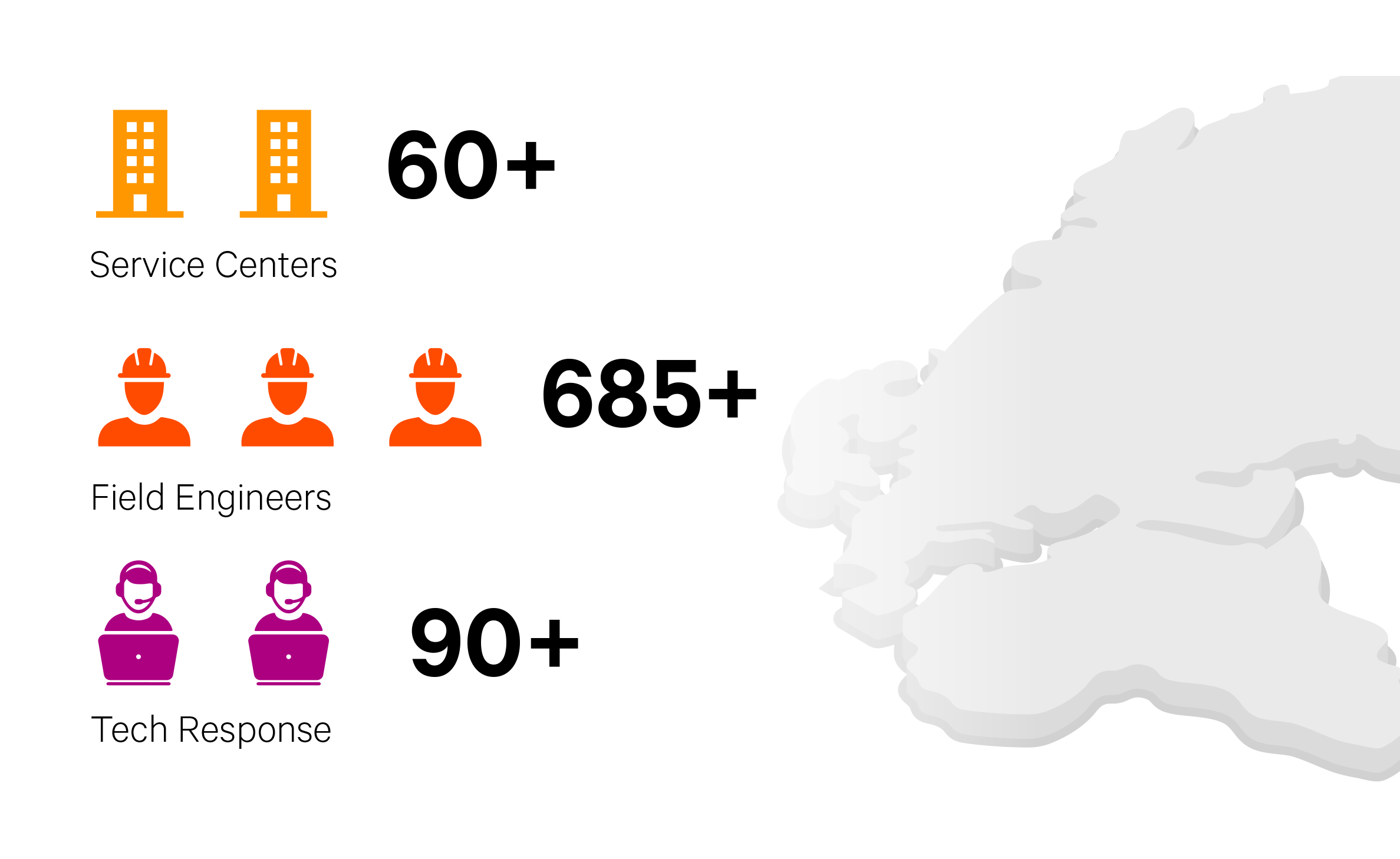 60+

Service Centers

685+

Field Engineers

90+

Tech Response